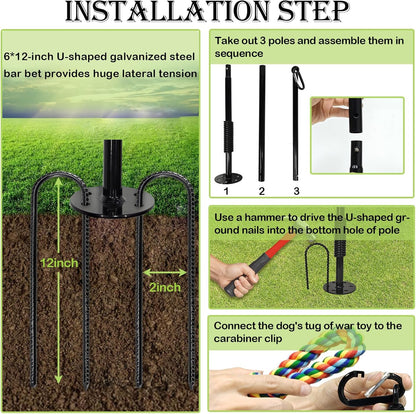 INSTALLATION STEP

6*12-inch U-shaped galvanized steel bar bet provides huge lateral tension

12inch

2inch

Take out 3 poles and assemble them in sequence

1

2

3

Use a hammer to drive the U-shaped ground nails into the bottom hole of pole

Connect the dog's tug of war toy to the carabiner clip