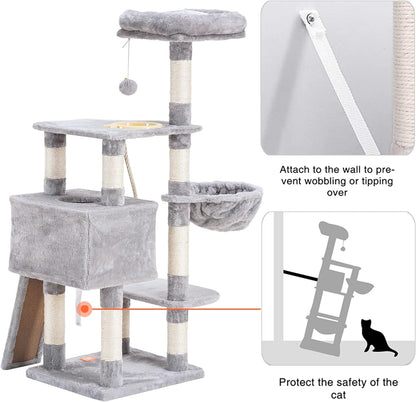 Attach to the wall to prevent wobbling or tipping over

Protect the safety of the cat