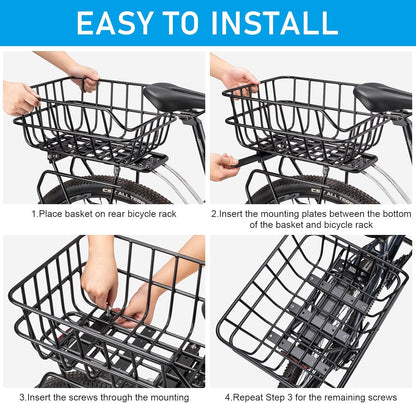 EASY TO INSTALL

1.Place basket on rear bicycle rack

2.Insert the mounting plates between the bottom of the basket and bicycle rack

3.Insert the screws through the mounting

4.Repeat Step 3 for the remaining screws