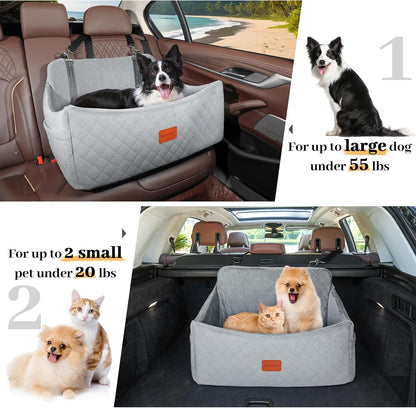 1

For up to large dog under 55 lbs

For up to 2 small pet under 20 lbs

2