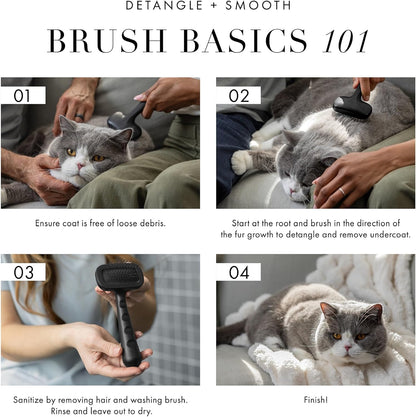 DETANGLE + SMOOTH

BRUSH BASICS 101

01

Ensure coat is free of loose debris.

02

Start at the root and brush in the direction of the fur growth to detangle and remove undercoat.

03

Sanitize by removing hair and washing brush. Rinse and leave out to dry.

04

Finish!