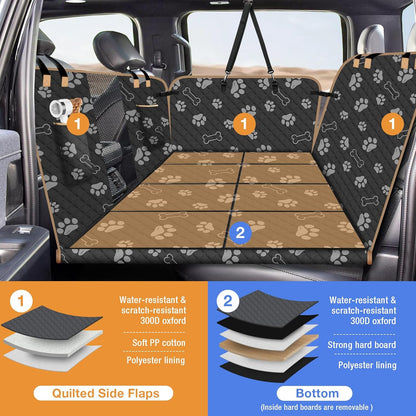 1

1

1

2

1

Water-resistant & scratch-resistant 300D oxford

Soft PP cotton

Polyester lining

Quilted Side Flaps

2

Water-resistant & scratch-resistant 300D oxford

Strong hard board

Polyester lining

Bottom

(Inside hard boards are removable )