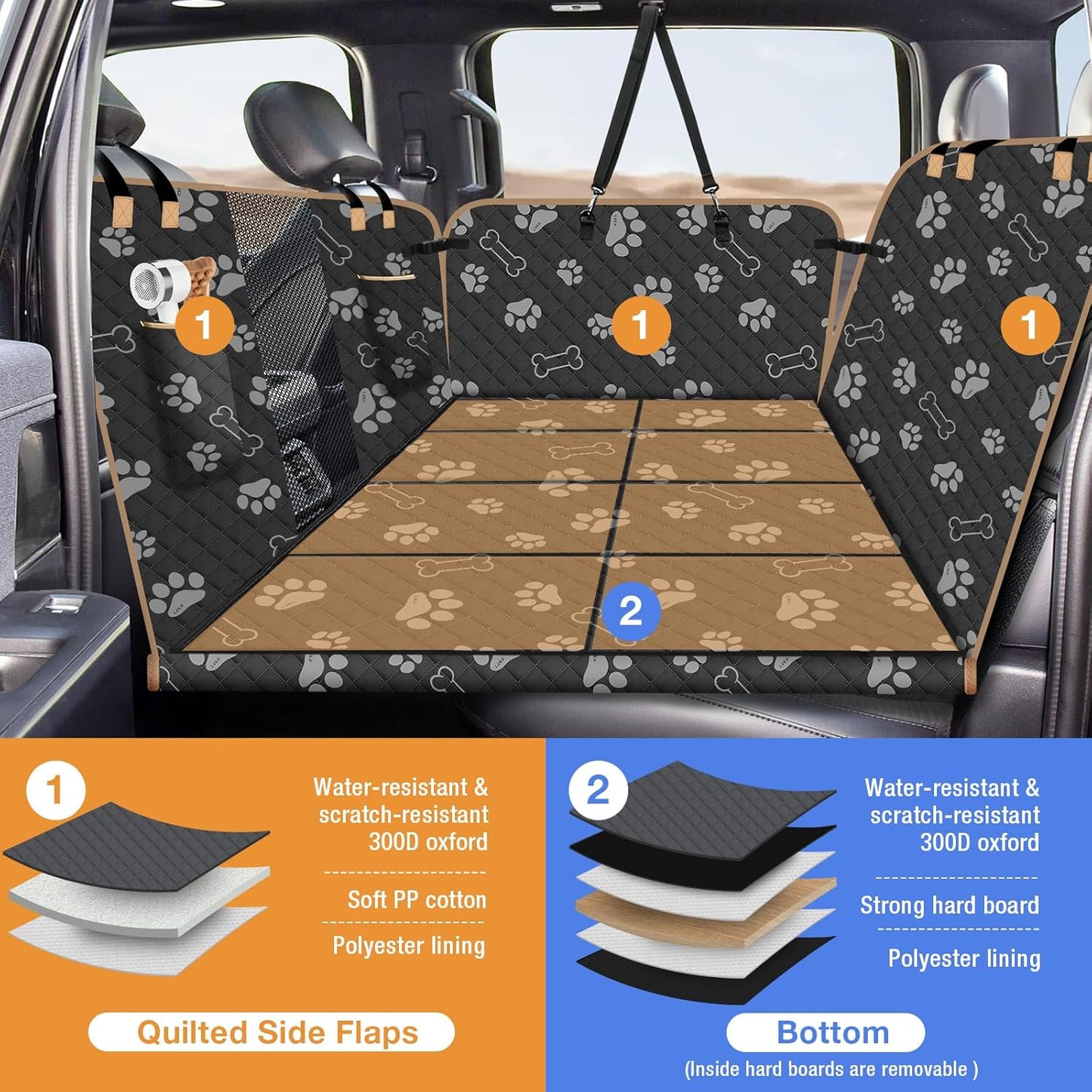 1

1

1

2

1

Water-resistant & scratch-resistant 300D oxford

Soft PP cotton

Polyester lining

Quilted Side Flaps

2

Water-resistant & scratch-resistant 300D oxford

Strong hard board

Polyester lining

Bottom

(Inside hard boards are removable )