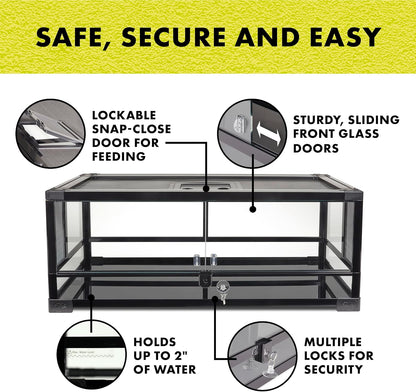 SAFE, SECURE AND EASY

LOCKABLE SNAP-CLOSE DOOR FOR FEEDING

STURDY, SLIDING FRONT GLASS DOORS

HOLDS UP TO 2" OF WATER

MULTIPLE LOCKS FOR SECURITY