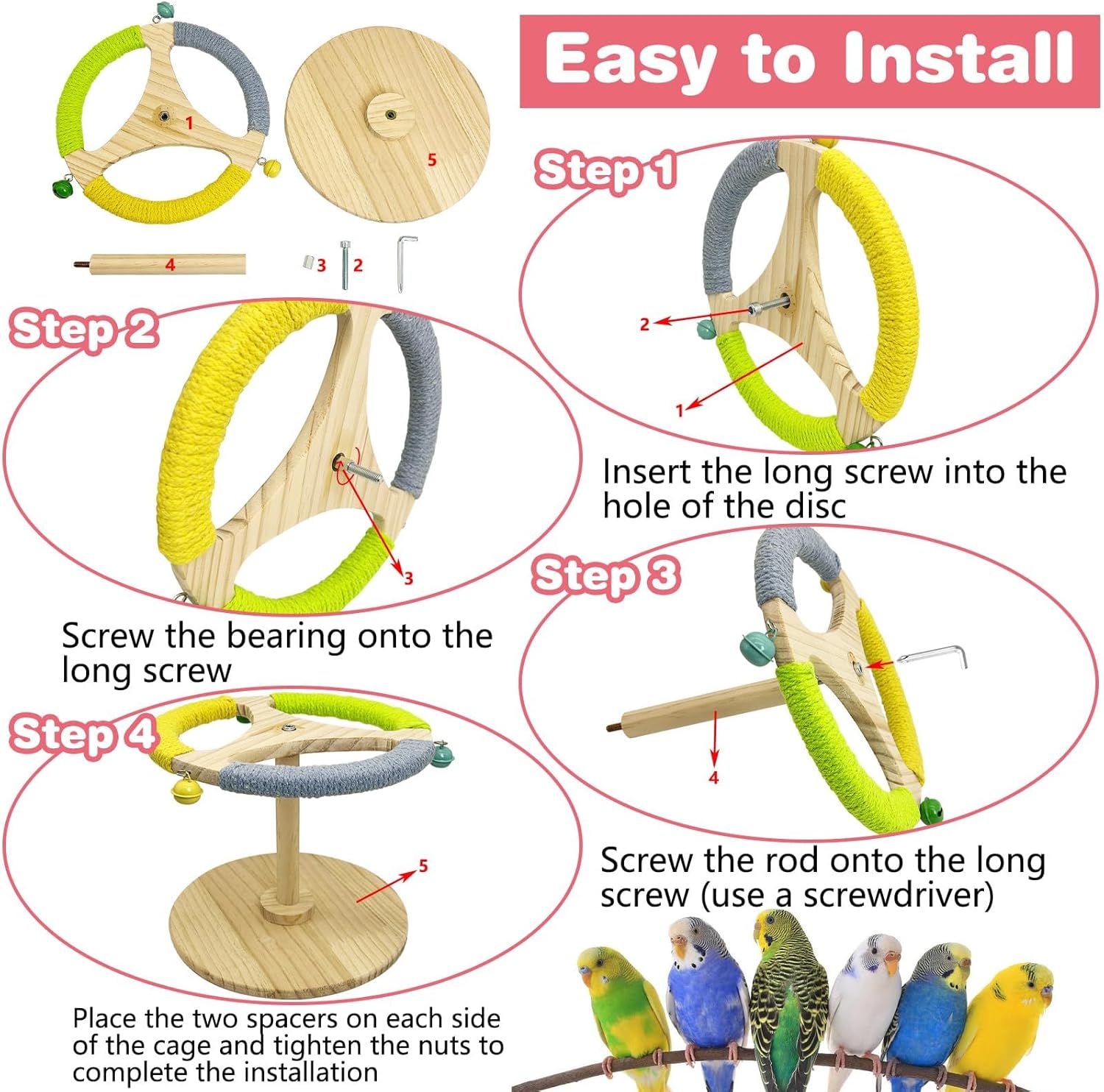 1

5

4

3

2

Easy to Install

Step 1

2

1

Insert the long screw into the hole of the disc

Step 2

3

Screw the bearing onto the long screw

Step 3

4

Screw the rod onto the long screw (use a screwdriver)

Step 4

5

Place the two spacers on each side of the cage and tighten the nuts to complete the installation