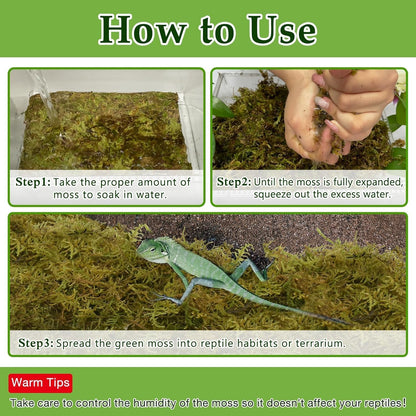 How to Use

Step1: Take the proper amount of moss to soak in water.

Step2: Until the moss is fully expanded, squeeze out the excess water.

Step3: Spread the green moss into reptile habitats or terrarium.

Warm Tips

Take care to control the humidity of the moss so it doesn't affect your reptiles!