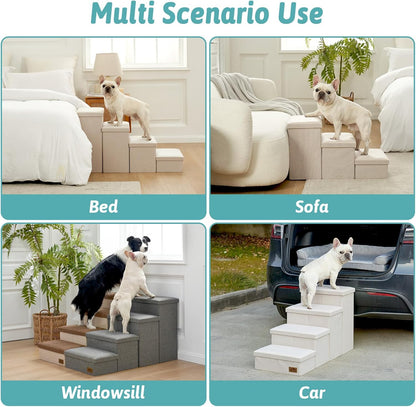 Multi Scenario Use

Bed

Sofa

Windowsill

Car