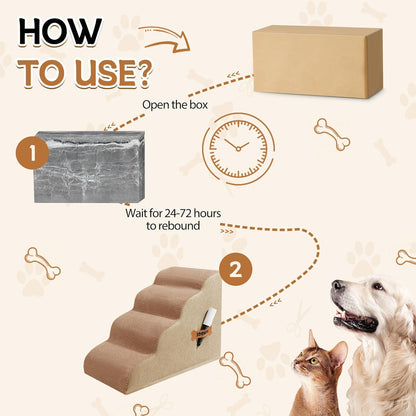 HOW
TO USE?

Open the box

1

Wait for 24-72 hours to rebound

2