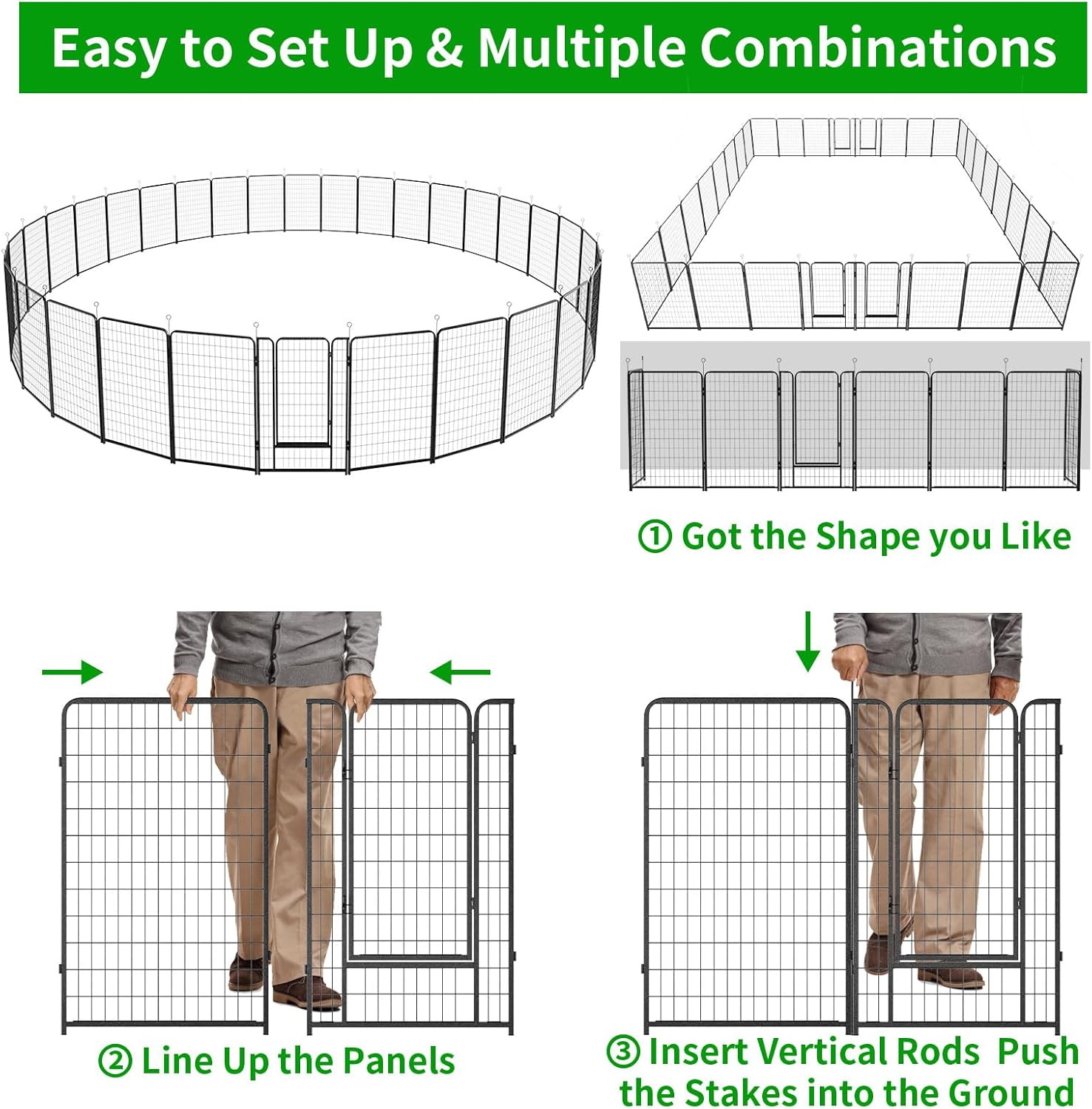 Easy to Set Up & Multiple Combinations

① Got the Shape you Like

② Line Up the Panels

③ Insert Vertical Rods Push the Stakes into the Ground