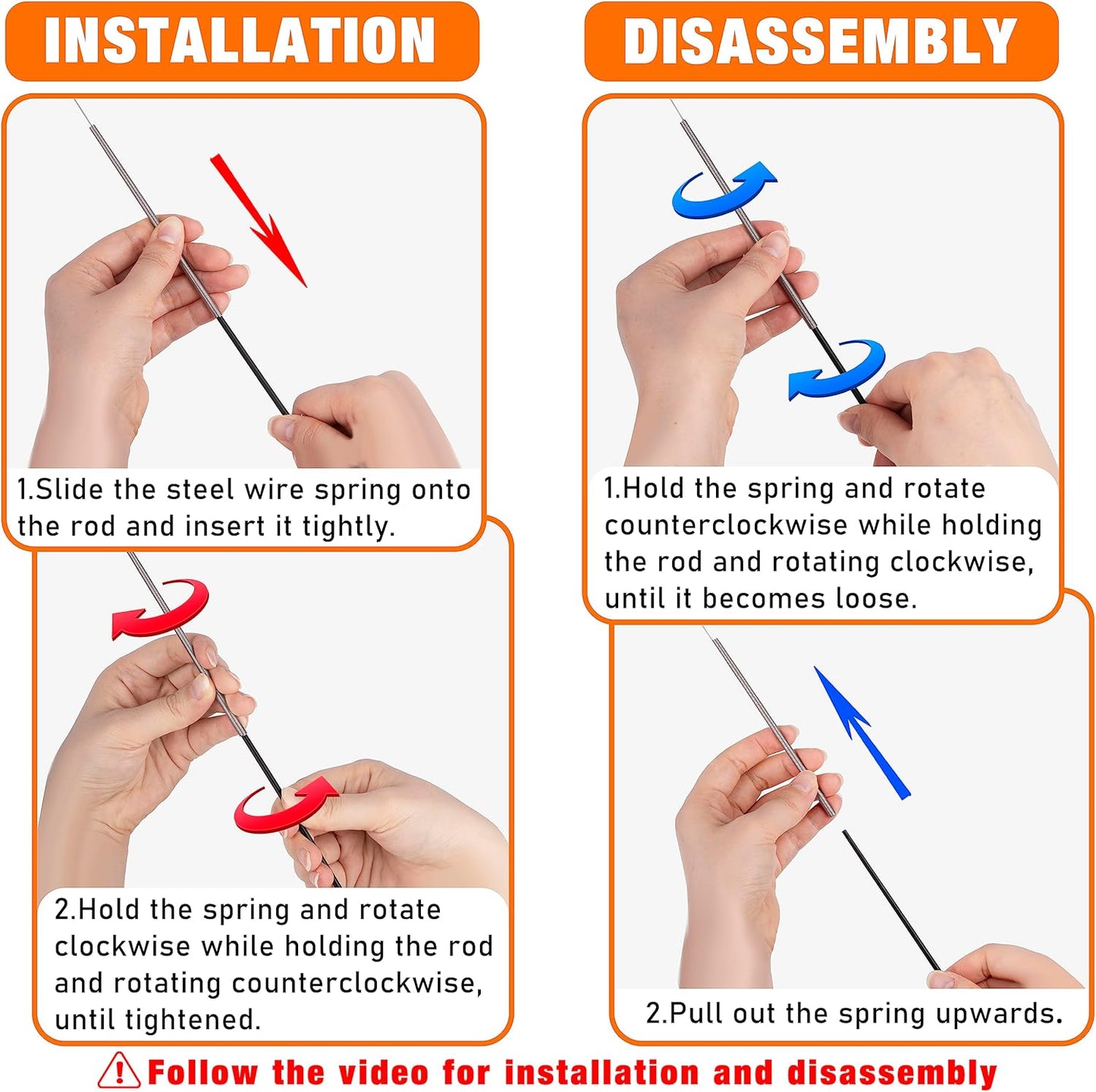 INSTALLATION

1.Slide the steel wire spring onto the rod and insert it tightly.

2.Hold the spring and rotate clockwise while holding the rod and rotating counterclockwise, until tightened.

DISASSEMBLY

1.Hold the spring and rotate counterclockwise while holding the rod and rotating clockwise, until it becomes loose.

2.Pull out the spring upwards.

Follow the video for installation and disassembly