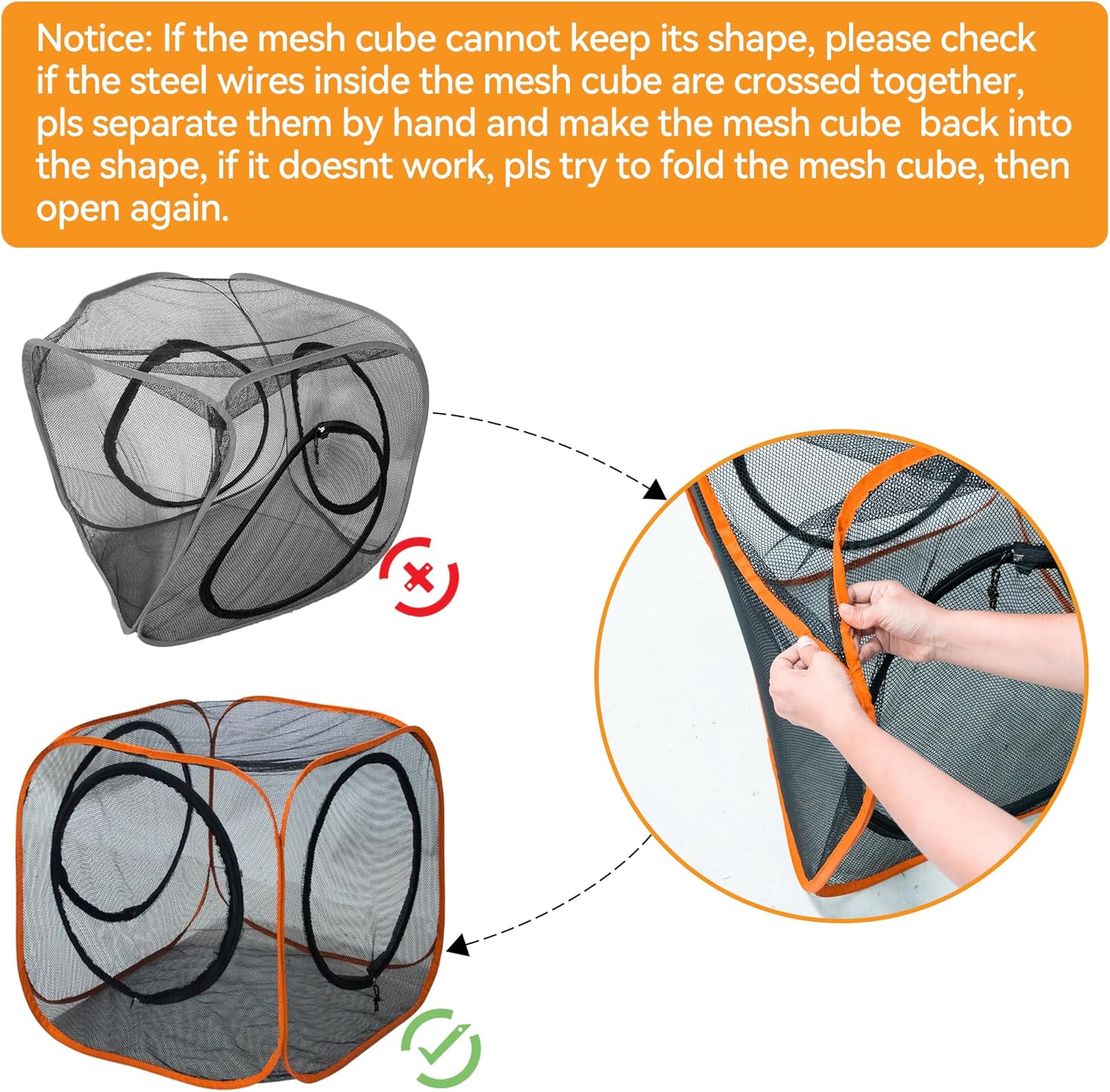 Notice: If the mesh cube cannot keep its shape, please check if the steel wires inside the mesh cube are crossed together, pls separate them by hand and make the mesh cube  back into the shape, if it doesnt work, pls try to fold the mesh cube, then open again.