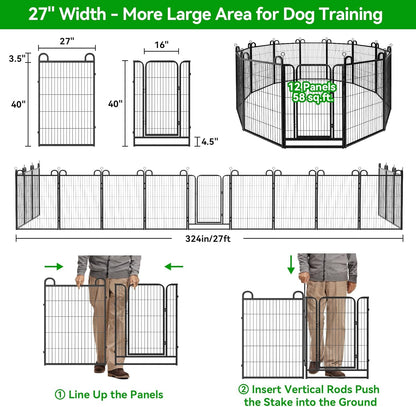 27" Width - More Large Area for Dog Training

27"

3.5"

40"

16"

40"

4.5"

12 Panels
58 sq.ft.

324in/27ft

① Line Up the Panels

② Insert Vertical Rods Push the Stake into the Ground