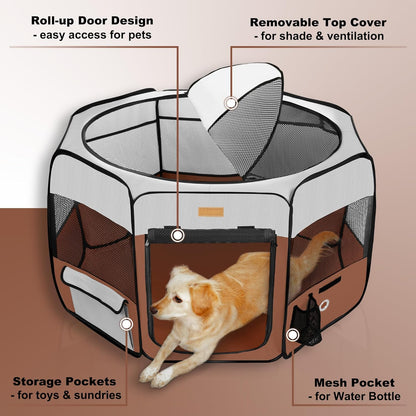 Roll-up Door Design
- easy access for pets

Removable Top Cover
- for shade & ventilation

Storage Pockets
- for toys & sundries

Mesh Pocket
- for Water Bottle