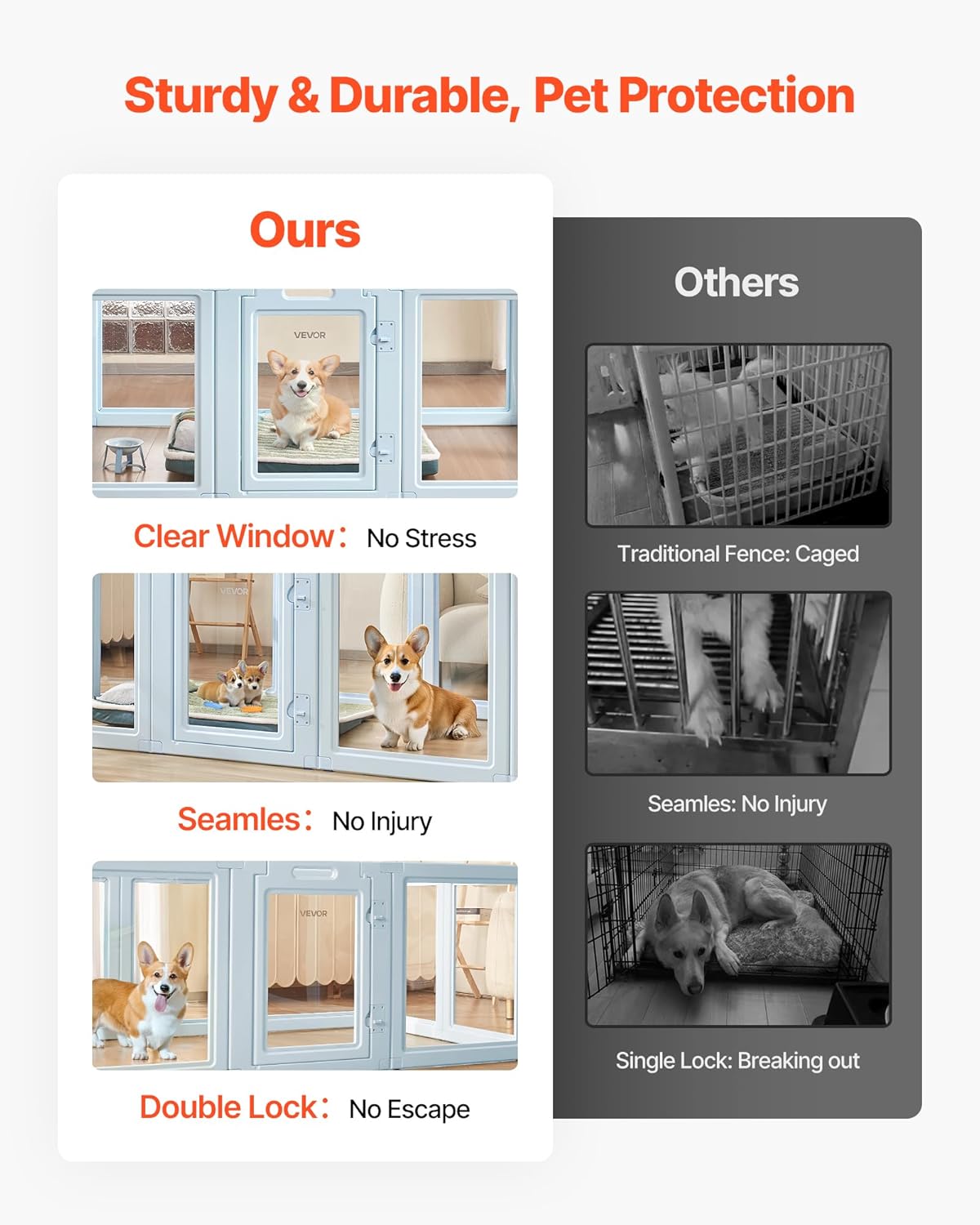 Sturdy & Durable, Pet Protection

Ours

VEVOR

Clear Window： No Stress

VEVOR

Seamles： No Injury

VEVOR

Double Lock： No Escape

Others

Traditional Fence: Caged

Seamles: No Injury

Single Lock: Breaking out