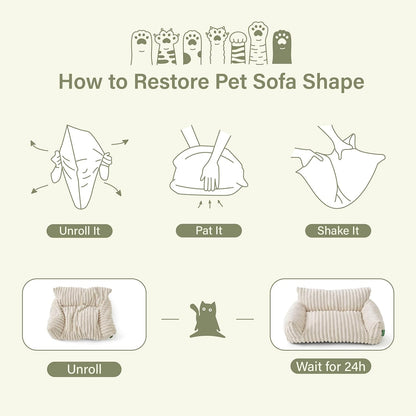 How to Restore Pet Sofa Shape

Unroll It

Pat It

Shake It

Unroll

Wait for 24h