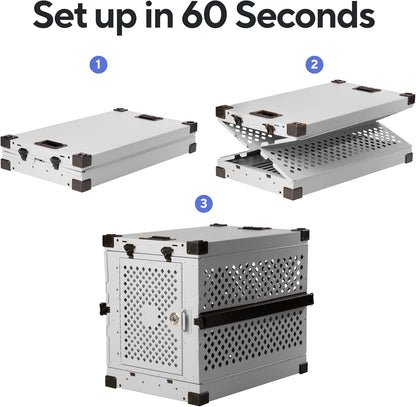 Set up in 60 Seconds

1

2

3