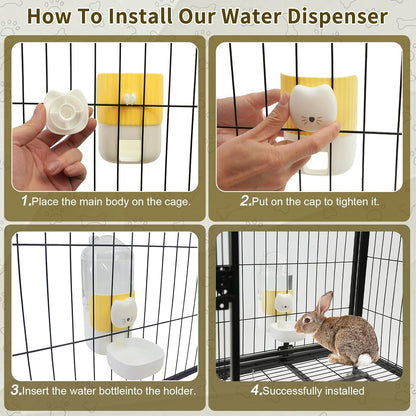 How To Install Our Water Dispenser

1.Place the main body on the cage.

2.Put on the cap to tighten it.

3.Insert the water bottleinto the holder.

4.Successfully installed