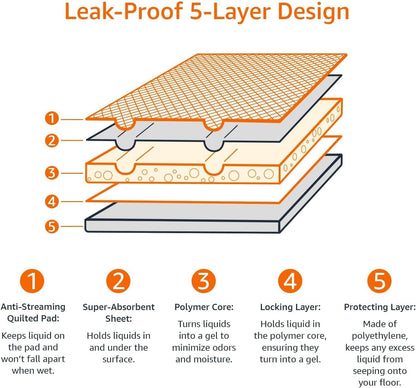 Leak-Proof 5-Layer Design

1
2
3
4
5

1
Anti-Streaming Quilted Pad:
Keeps liquid on the pad and won't fall apart when wet.

2
Super-Absorbent Sheet:
Holds liquids in and under the surface.

3
Polymer Core:
Turns liquids into a gel to minimize odors and moisture.

4
Locking Layer:
Holds liquid in the polymer core, ensuring they turn into a gel.

5
Protecting Layer:
Made of polyethylene, keeps any excess liquid from seeping onto your floor.