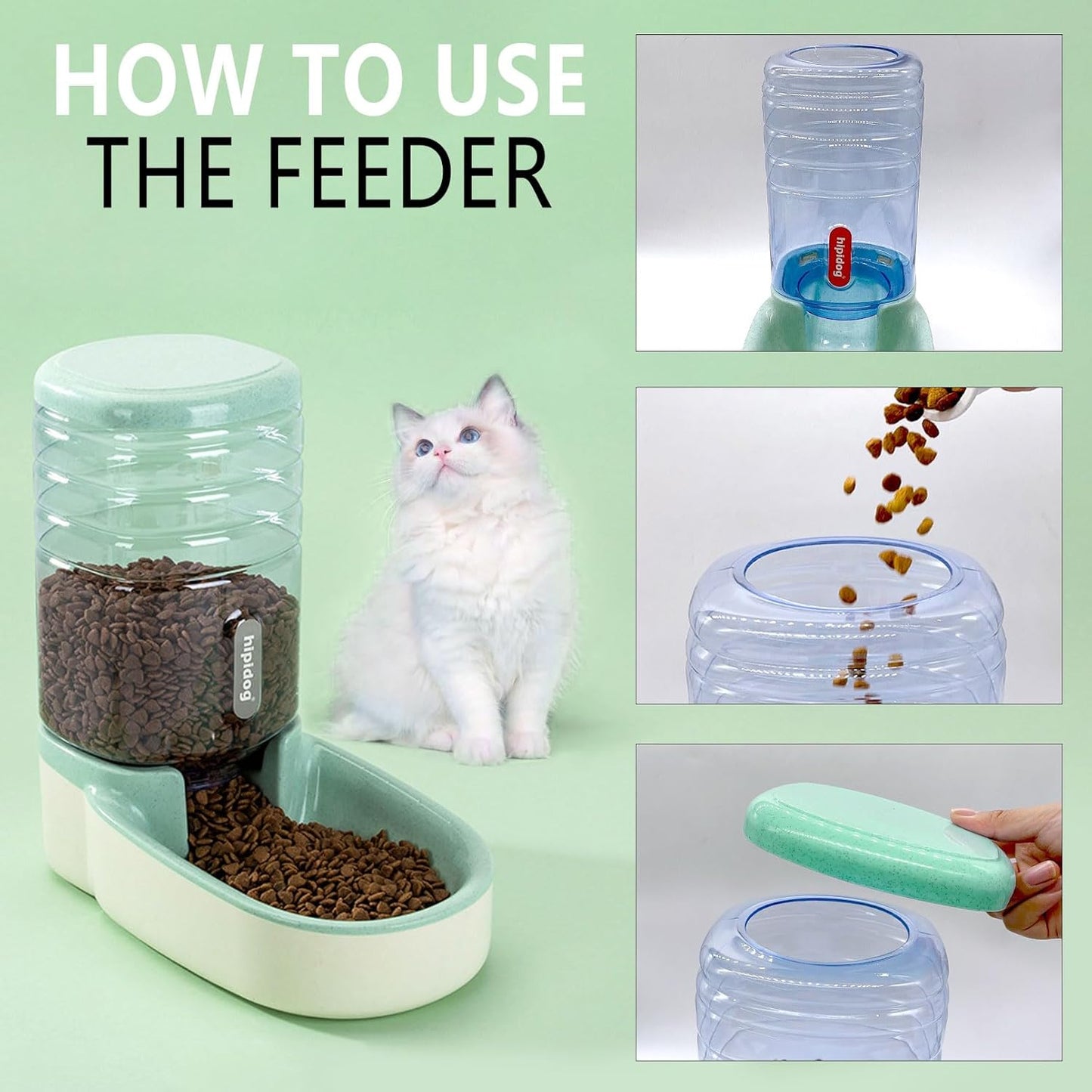 HOW TO USE
THE FEEDER

hipidog

hipidog