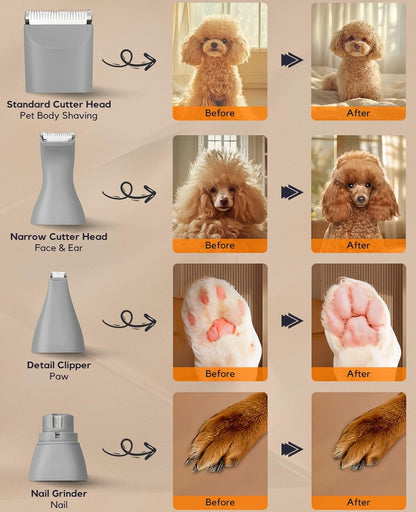 Standard Cutter Head
Pet Body Shaving

Before

After

Narrow Cutter Head
Face & Ear

Before

After

Detail Clipper
Paw

Before

After

Nail Grinder
Nail

Before

After