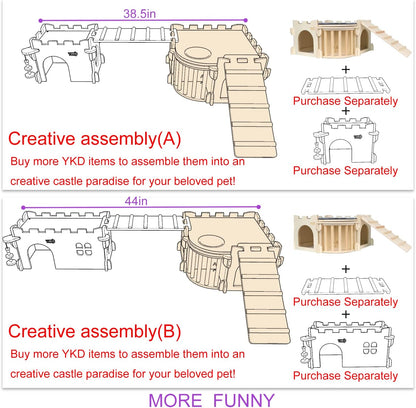 38.5in

Creative assembly(A)

Buy more YKD items to assemble them into an creative castle paradise for your beloved pet!

+

Purchase Separately

+

Purchase Separately

44in

Creative assembly(B)

Buy more YKD items to assemble them into an creative castle paradise for your beloved pet!

+

Purchase Separately

+

Purchase Separately

MORE FUNNY