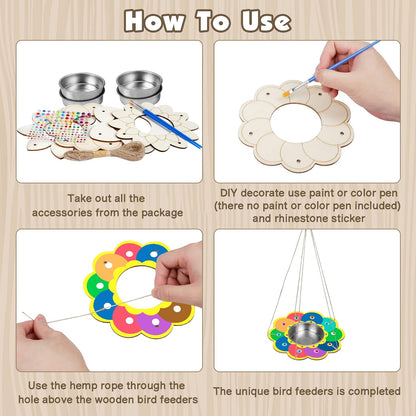 How To Use

Take out all the accessories from the package

DIY decorate use paint or color pen (there no paint or color pen included) and rhinestone sticker

Use the hemp rope through the hole above the wooden bird feeders

The unique bird feeders is completed