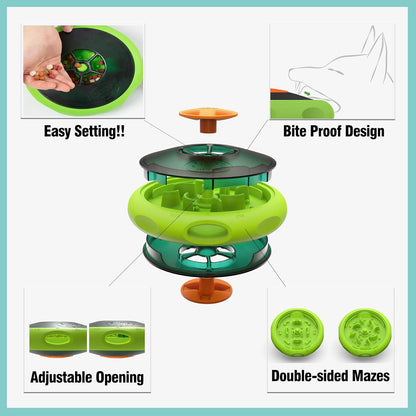 Easy Setting!!

Bite Proof Design

Adjustable Opening

Double-sided Mazes