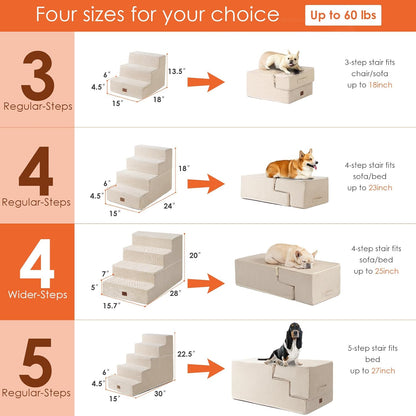 Four sizes for your choice

Up to 60 lbs

3
Regular-Steps

6"
4.5"
15"
18"
13.5"

3-step stair fits chair/sofa up to 18inch

4
Regular-Steps

6"
4.5"
15"
24"
18"

4-step stair fits sofa/bed up to 23inch

4
Wider-Steps

7"
5"
15.7"
28"
20"

4-step stair fits sofa/bed up to 25inch

5
Regular-Steps

6"
4.5"
15"
30"
22.5"

5-step stair fits bed up to 27inch