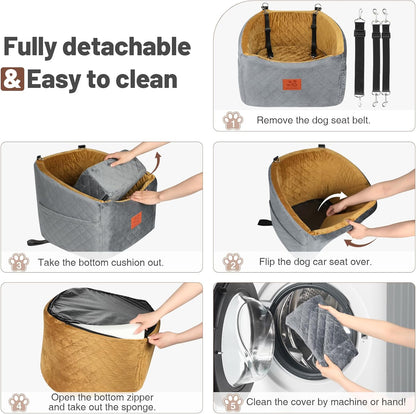 Fully detachable
& Easy to clean

1 Remove the dog seat belt.

3 Take the bottom cushion out.

2 Flip the dog car seat over.

4 Open the bottom zipper and take out the sponge.

5 Clean the cover by machine or hand!