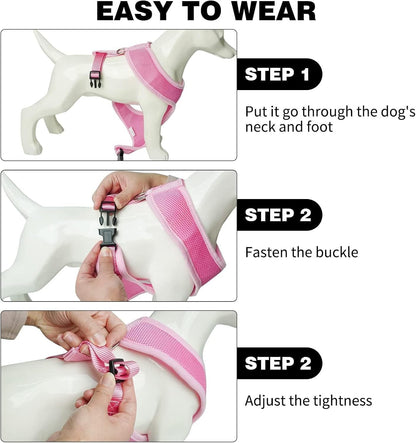 EASY TO WEAR

STEP 1

Put it go through the dog's neck and foot

STEP 2

Fasten the buckle

STEP 2

Adjust the tightness