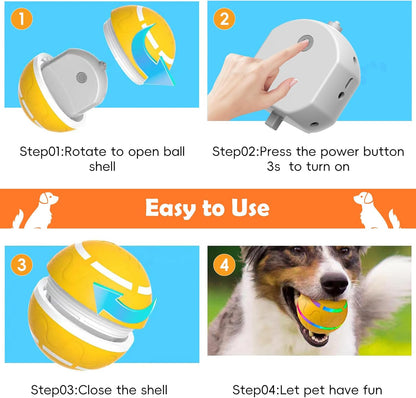 1

Step01:Rotate to open ball shell

2

Step02:Press the power button 3s to turn on

Easy to Use

3

Step03:Close the shell

4

Step04:Let pet have fun