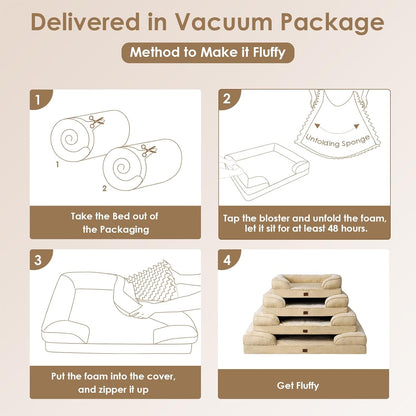 Delivered in Vacuum Package

Method to Make it Fluffy

1

1

2

Take the Bed out of the Packaging

2

Unfolding Sponge

Tap the bloster and unfold the foam, let it sit for at least 48 hours.

3

Put the foam into the cover, and zipper it up

4

Get Fluffy