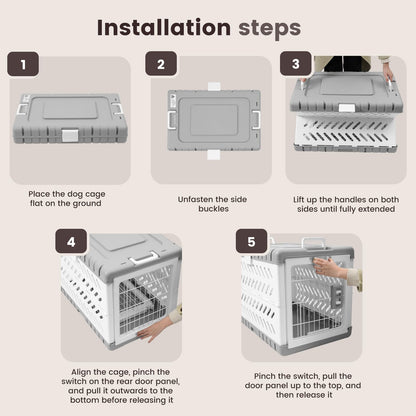 Installation steps

1

Place the dog cage flat on the ground

2

Unfasten the side buckles

3

Lift up the handles on both sides until fully extended

4

Align the cage, pinch the switch on the rear door panel, and pull it outwards to the bottom before releasing it

5

Pinch the switch, pull the door panel up to the top, and then release it