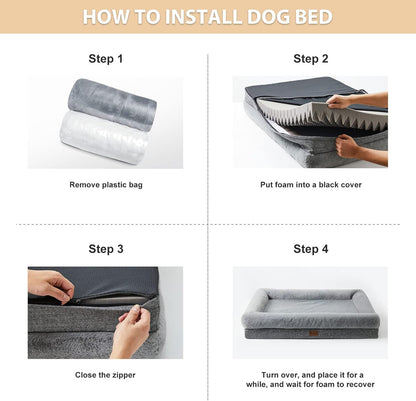 HOW TO INSTALL DOG BED

Step 1

Remove plastic bag

Step 2

Put foam into a black cover

Step 3

Close the zipper

Step 4

Turn over, and place it for a while, and wait for foam to recover