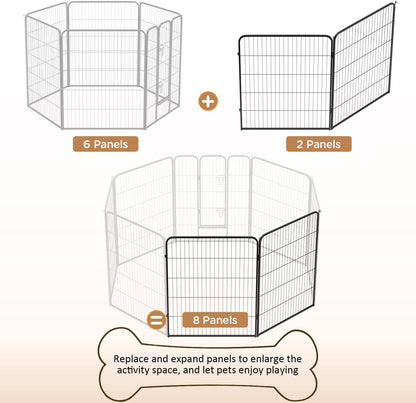 6 Panels

+

2 Panels

=

8 Panels

Replace and expand panels to enlarge the activity space, and let pets enjoy playing