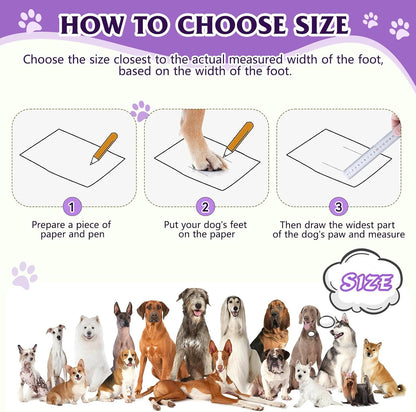 HOW TO CHOOSE SIZE

Choose the size closest to the actual measured width of the foot, based on the width of the foot.

1

Prepare a piece of paper and pen

2

Put your dog's feet on the paper

3

Then draw the widest part of the dog's paw and measure

SIZE