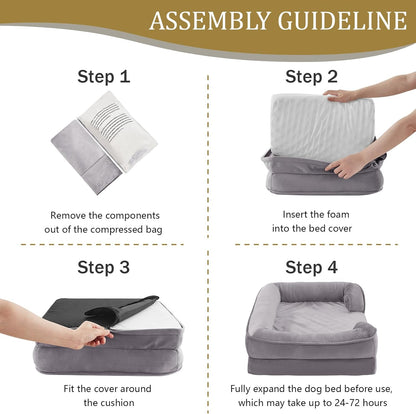 ASSEMBLY GUIDELINE

Step 1

Remove the components out of the compressed bag

Step 2

Insert the foam into the bed cover

Step 3

Fit the cover around the cushion

Step 4

Fully expand the dog bed before use, which may take up to 24-72 hours