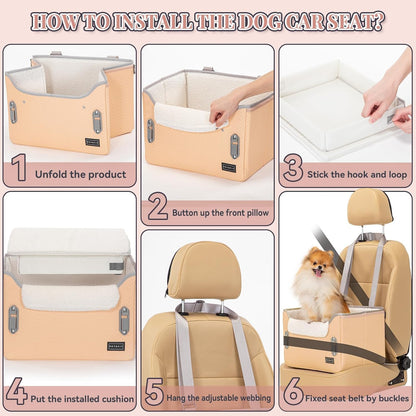 HOW TO INSTALL THE DOG CAR SEAT?

1 Unfold the product

2 Button up the front pillow

3 Stick the hook and loop

4 Put the installed cushion

5 Hang the adjustable webbing

6 Fixed seat belt by buckles