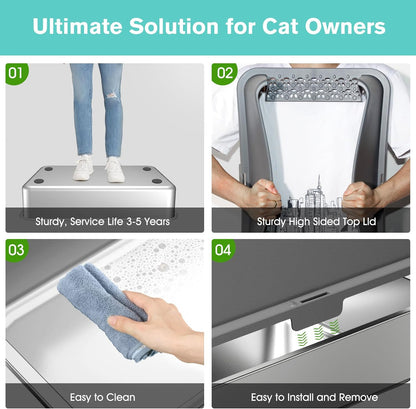 Ultimate Solution for Cat Owners

01

Sturdy, Service Life 3-5 Years

02

Sturdy High Sided Top Lid

03

Easy to Clean

04

Easy to Install and Remove