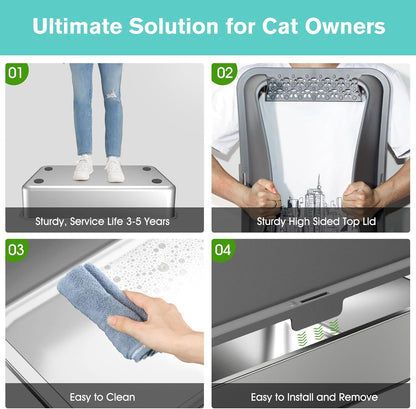 Ultimate Solution for Cat Owners

01

Sturdy, Service Life 3-5 Years

02

Sturdy High Sided Top Lid

03

Easy to Clean

04

Easy to Install and Remove