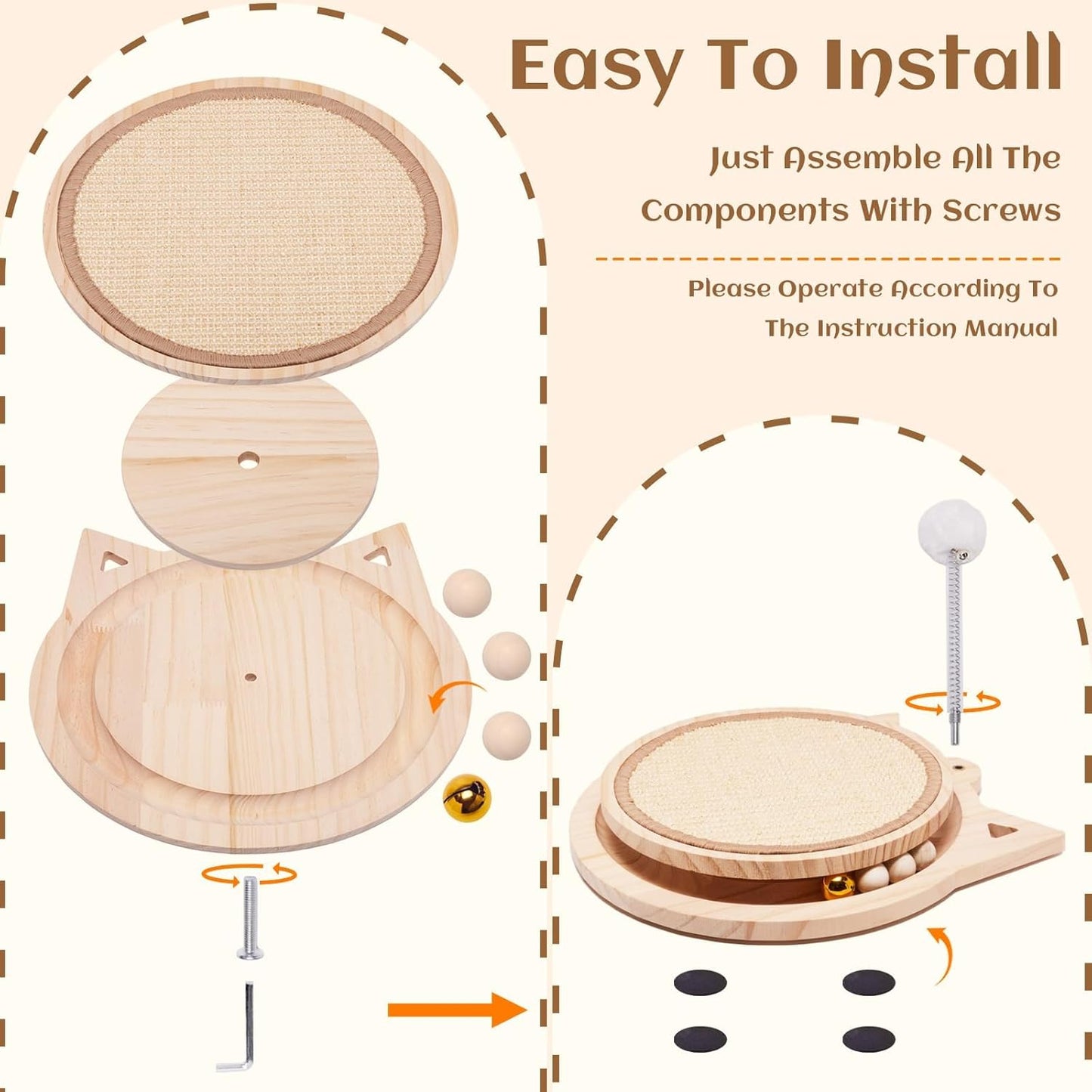 Easy To Install

Just Assemble All The Components With Screws

Please Operate According To The Instruction Manual