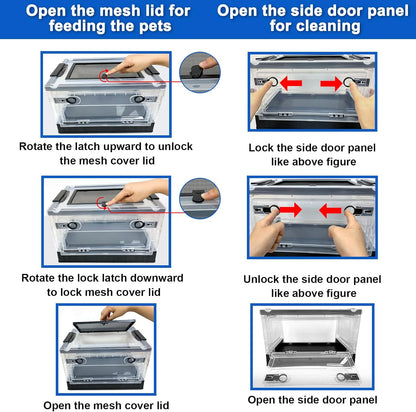 Open the mesh lid for feeding the pets

Rotate the latch upward to unlock the mesh cover lid

Rotate the lock latch downward to lock mesh cover lid

Open the mesh cover lid

Open the side door panel for cleaning

Lock the side door panel like above figure

Unlock the side door panel like above figure

Open the side door panel