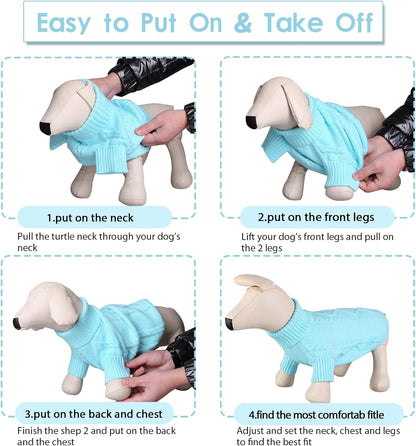 Easy to Put On & Take Off

1.put on the neck

Pull the turtle neck through your dog's neck

2.put on the front legs

Lift your dog's front legs and pull on the 2 legs

3.put on the back and chest

Finish the shep 2 and put on the back and the chest

4.find the most comfortab fitle

Adjust and set the neck, chest and legs to find the best fit