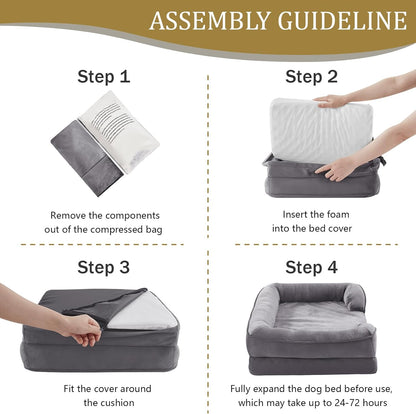 ASSEMBLY GUIDELINE

Step 1

Remove the components out of the compressed bag

Step 2

Insert the foam into the bed cover

Step 3

Fit the cover around the cushion

Step 4

Fully expand the dog bed before use, which may take up to 24-72 hours