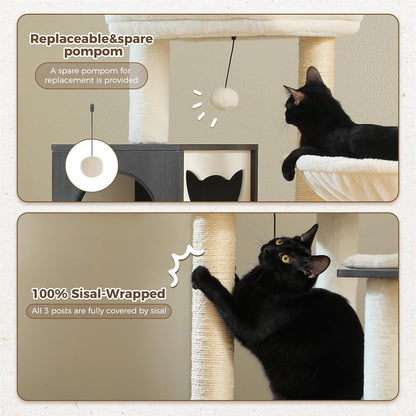 Replaceable&spare pompom

A spare pompom for replacement is provided

100% Sisal-Wrapped

All 3 posts are fully covered by sisal