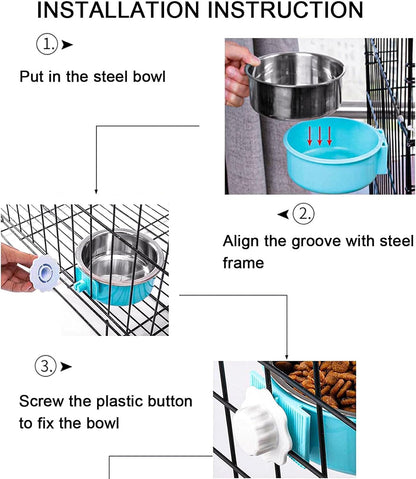 INSTALLATION INSTRUCTION

1.

Put in the steel bowl

2.

Align the groove with steel frame

3.

Screw the plastic button to fix the bowl