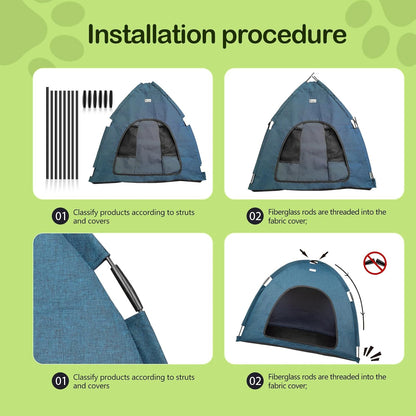 Installation procedure

01 Classify products according to struts and covers

02 Fiberglass rods are threaded into the fabric cover;

01 Classify products according to struts and covers

02 Fiberglass rods are threaded into the fabric cover;