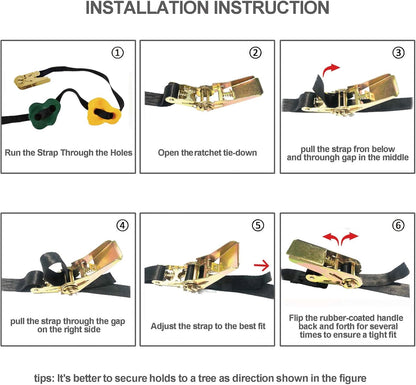 INSTALLATION INSTRUCTION

①

Run the Strap Through the Holes

②

Open the ratchet tie-down

③

pull the strap fron below and throungh gap in the middle

④

pull the strap through the gap on the right side

⑤

Adjust the strap to the best fit

⑥

Flip the rubber-coated handle back and forth for several times to ensure a tight fit

tips: It's better to secure holds to a tree as direction shown in the figure