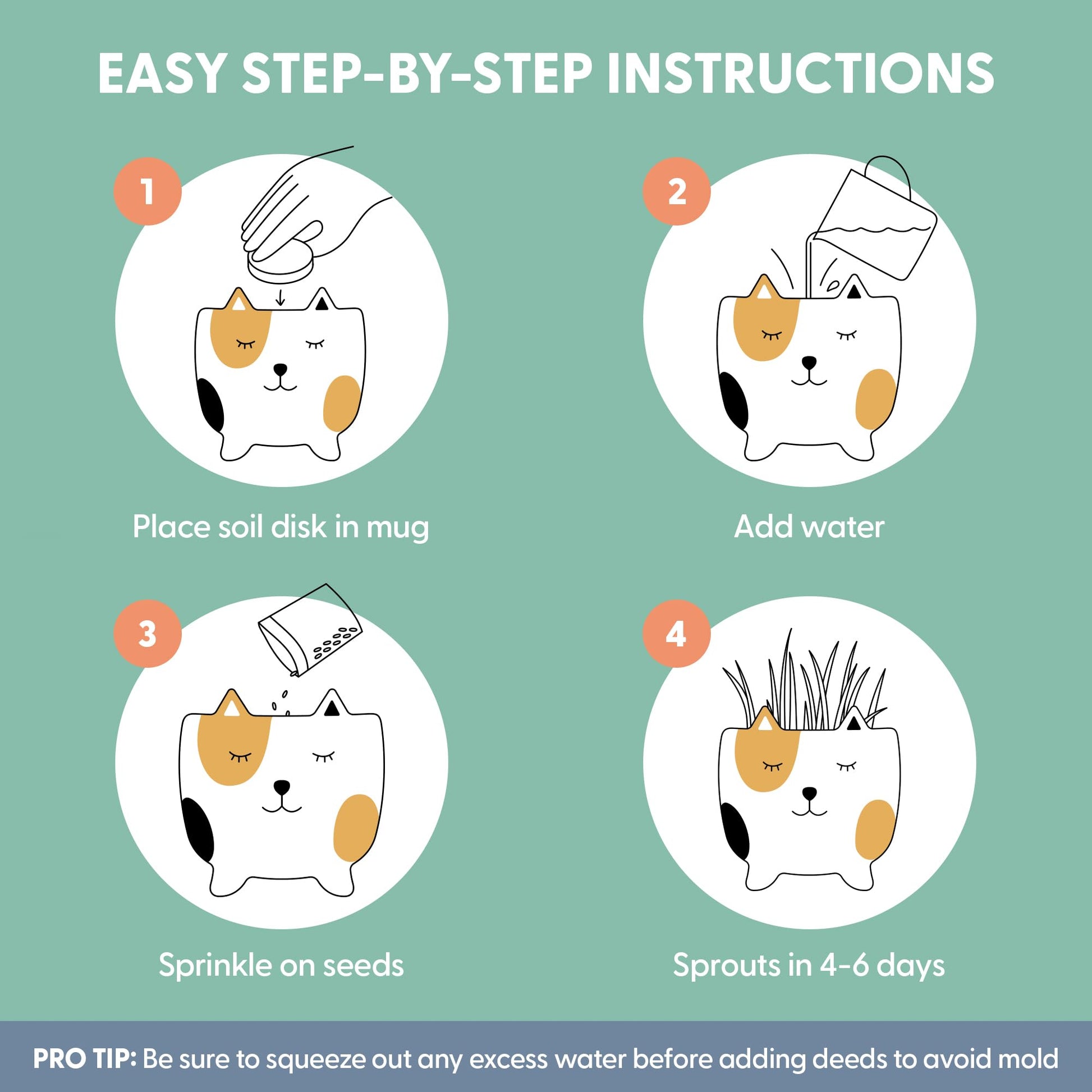 EASY STEP-BY-STEP INSTRUCTIONS

1

Place soil disk in mug

2

Add water

3

Sprinkle on seeds

4

Sprouts in 4-6 days

PRO TIP: Be sure to squeeze out any excess water before adding deeds to avoid mold