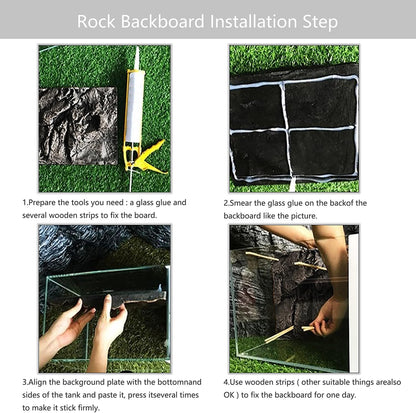 Rock Backboard Installation Step

1.Prepare the tools you need : a glass glue and several wooden strips to fix the board.

2.Smear the glass glue on the backof the backboard like the picture.

3.Align the background plate with the bottomnand sides of the tank and paste it, press itseveral times to make it stick firmly.

4.Use wooden strips ( other suitable things arealso OK ) to fix the backboard for one day.